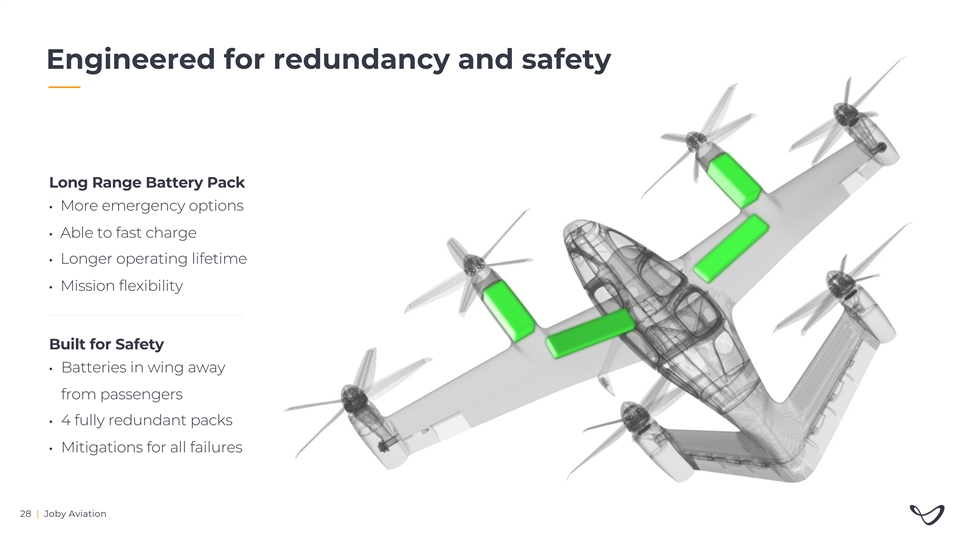 Engineered for redundancy and safety

Long Range Battery Pack
• More emergency options
• Able to fast charge
• Longer operating lifetime
• Mission flexibility

Built for Safety
• Batteries in wing away from passengers
• 4 fully redundant packs
• Mitigations for all failures

28 | Joby Aviation